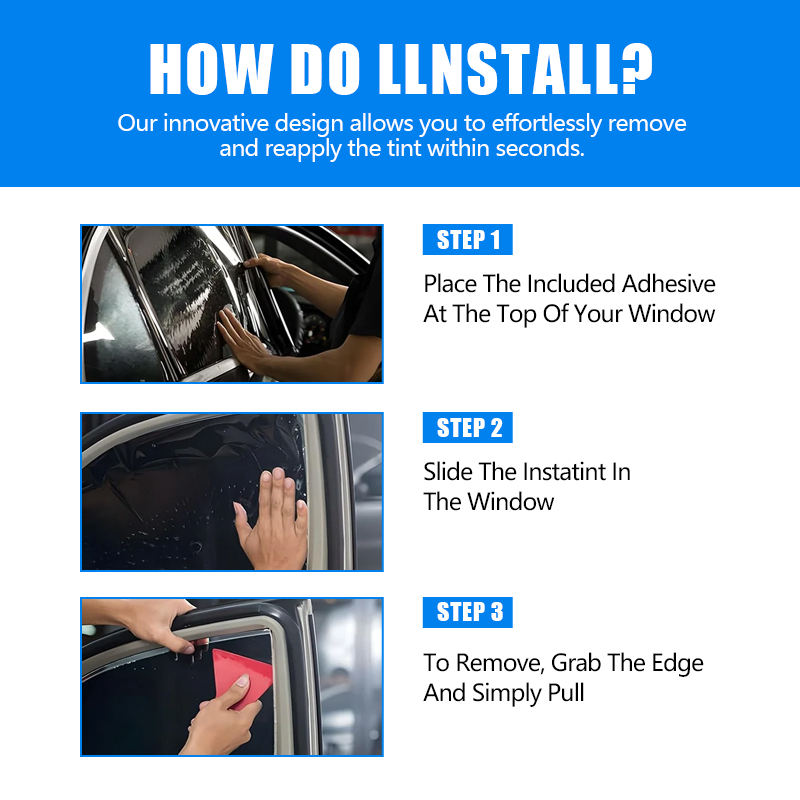 HOW DO LLNSTALL?

Our innovative design allows you to effortlessly remove and reapply the tint within seconds.

STEP 1

Place The Included Adhesive At The Top Of Your Window

STEP 2

Slide The Instatint In The Window

STEP 3

To Remove, Grab The Edge And Simply Pull